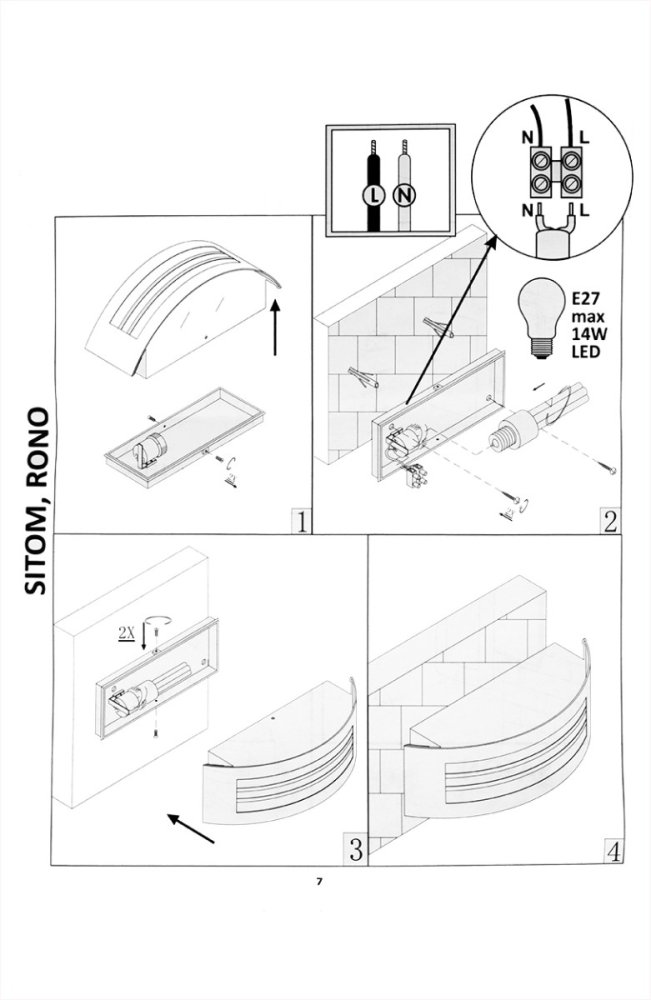 SITOM, RONO

L N

N L
N L

E27
max
14W
LED

1

2

2X

3

4

7