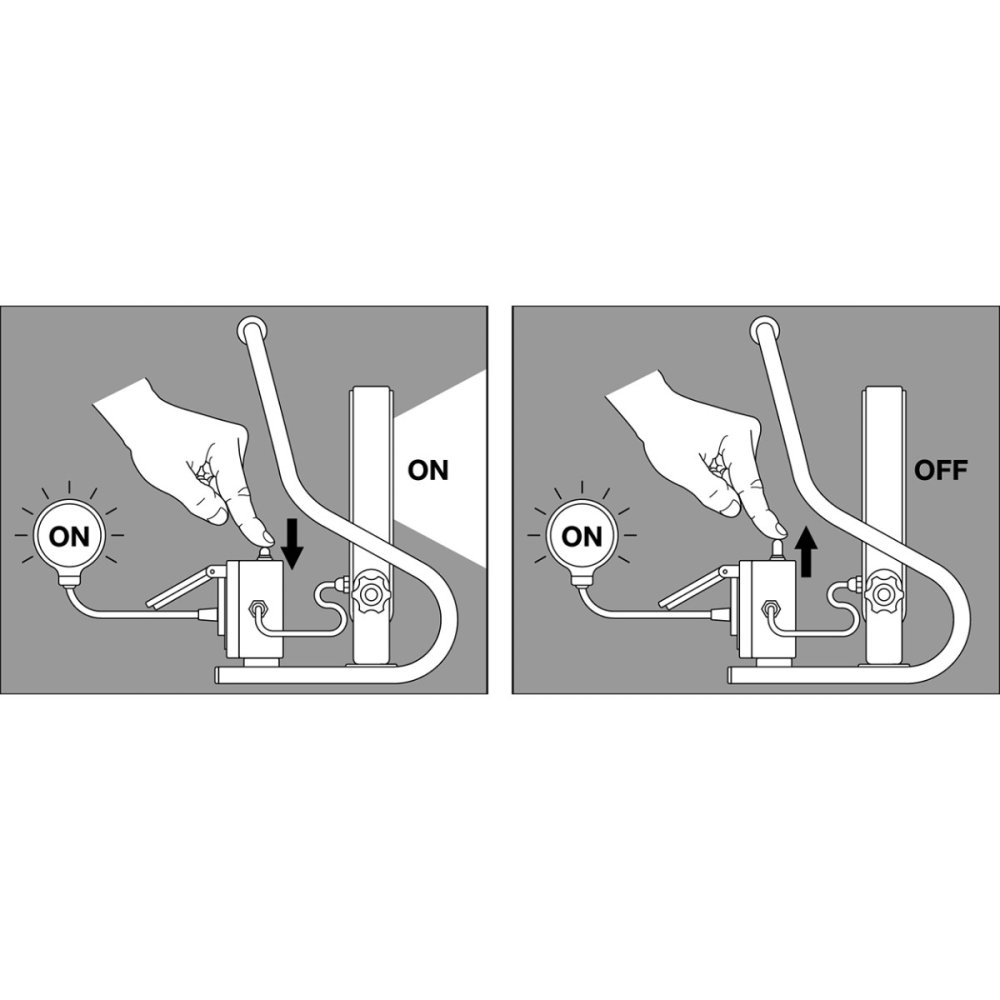 ON

ON

ON

OFF