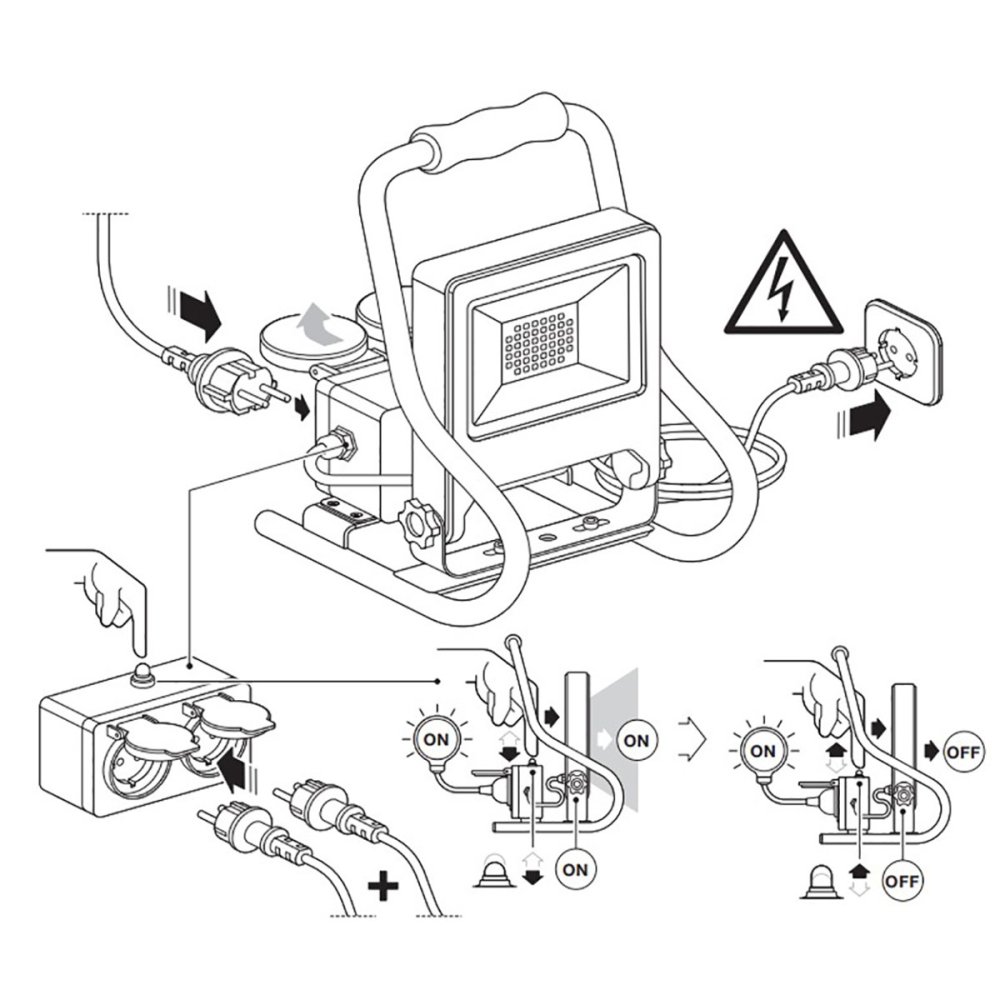 ON
ON
ON
ON
OFF
OFF
+